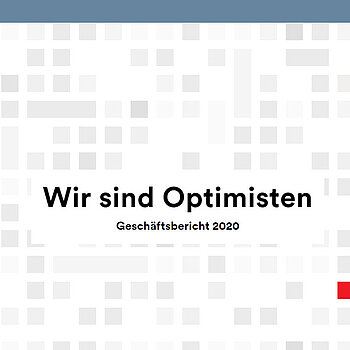 Wir sind Optimisten

Geschäftsbericht 2020